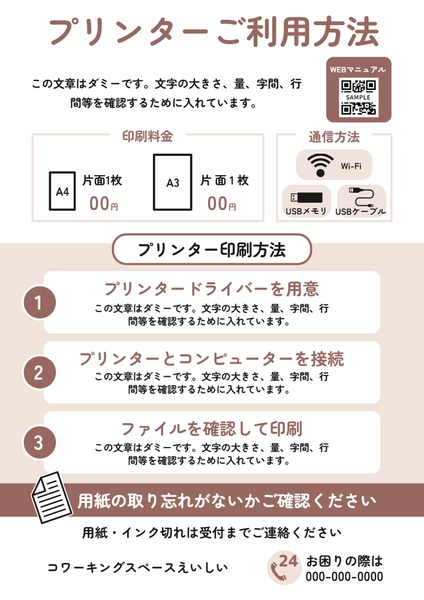 プリンターご利用方法

この文章はダミーです。文字の大きさ、量、字間、行間等を確認するために入れています。

WEBマニュアル
SAMPLE

印刷料金

A4
片面1枚
00円

A3
片面1枚
00円

通信方法

Wi-Fi

USBメモリ

USBケーブル

プリンター印刷方法

1
プリンタードライバーを用意
この文章はダミーです。文字の大きさ、量、字間、行間等を確認するために入れています。

2
プリンターとコンピューターを接続
この文章はダミーです。文字の大きさ、量、字間、行間等を確認するために入れています。

3
ファイルを確認して印刷
この文章はダミーです。文字の大きさ、量、字間、行間等を確認するために入れています。

用紙の取り忘れがないかご確認ください

用紙・インク切れは受付までご連絡ください

コワーキングスペースえいしい

24
お困りの際は
000-000-0000